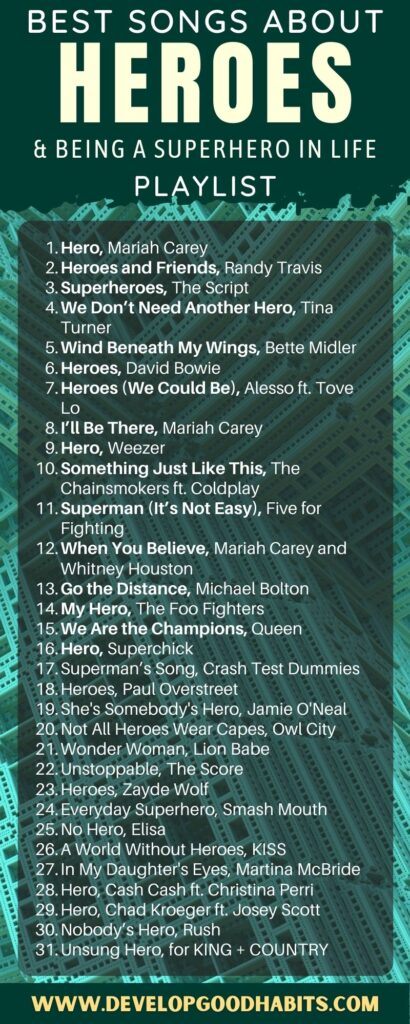 BEST SONGS ABOUT
HEROES
& BEING A SUPERHERO IN LIFE
PLAYLIST

1. Hero, Mariah Carey
2. Heroes and Friends, Randy Travis
3. Superheroes, The Script
4. We Don't Need Another Hero, Tina Turner
5. Wind Beneath My Wings, Bette Midler
6. Heroes, David Bowie
7. Heroes (We Could Be), Alesso ft. Tove Lo
8. I'll Be There, Mariah Carey
9. Hero, Weezer
10. Something Just Like This, The Chainsmokers ft. Coldplay
11. Superman (It's Not Easy), Five for Fighting
12. When You Believe, Mariah Carey and Whitney Houston
13. Go the Distance, Michael Bolton
14. My Hero, The Foo Fighters
15. We Are the Champions, Queen
16. Hero, Superchick
17. Superman's Song, Crash Test Dummies
18. Heroes, Paul Overstreet
19. She's Somebody's Hero, Jamie O'Neal
20. Not All Heroes Wear Capes, Owl City
21. Wonder Woman, Lion Babe
22. Unstoppable, The Score
23. Heroes, Zayde Wolf
24. Everyday Superhero, Smash Mouth
25. No Hero, Elisa
26. A World Without Heroes, KISS
27. In My Daughter's Eyes, Martina McBride
28. Hero, Cash Cash ft. Christina Perri
29. Hero, Chad Kroeger ft. Josey Scott
30. Nobody's Hero, Rush
31. Unsung Hero, for KING + COUNTRY

WWW.DEVELOPGOODHABITS.COM